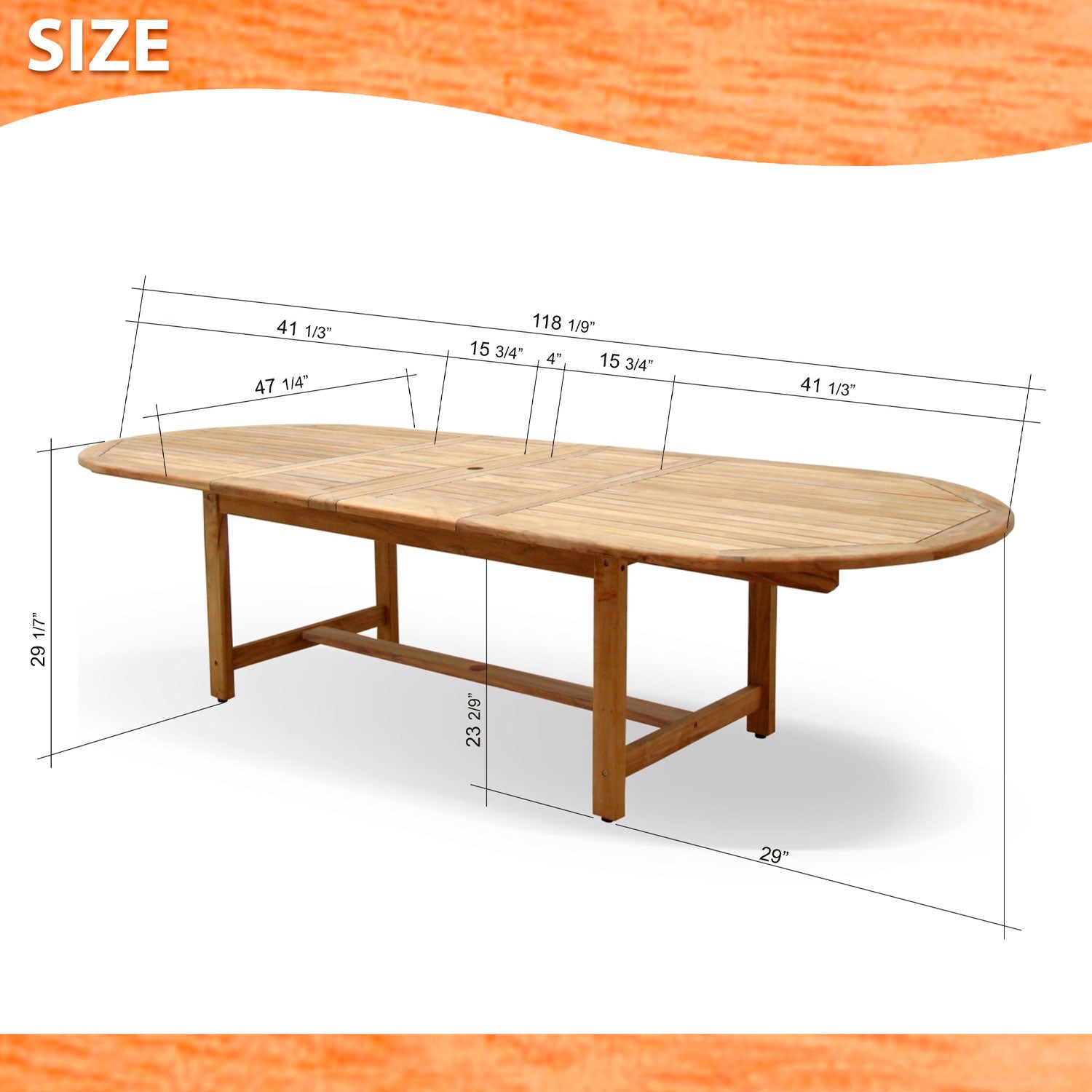 SIZE

118 1/9”

41 1/3”

15 3/4”

4”

15 3/4”

41 1/3”

47 1/4”

29 1/7”

23 2/9”

29”