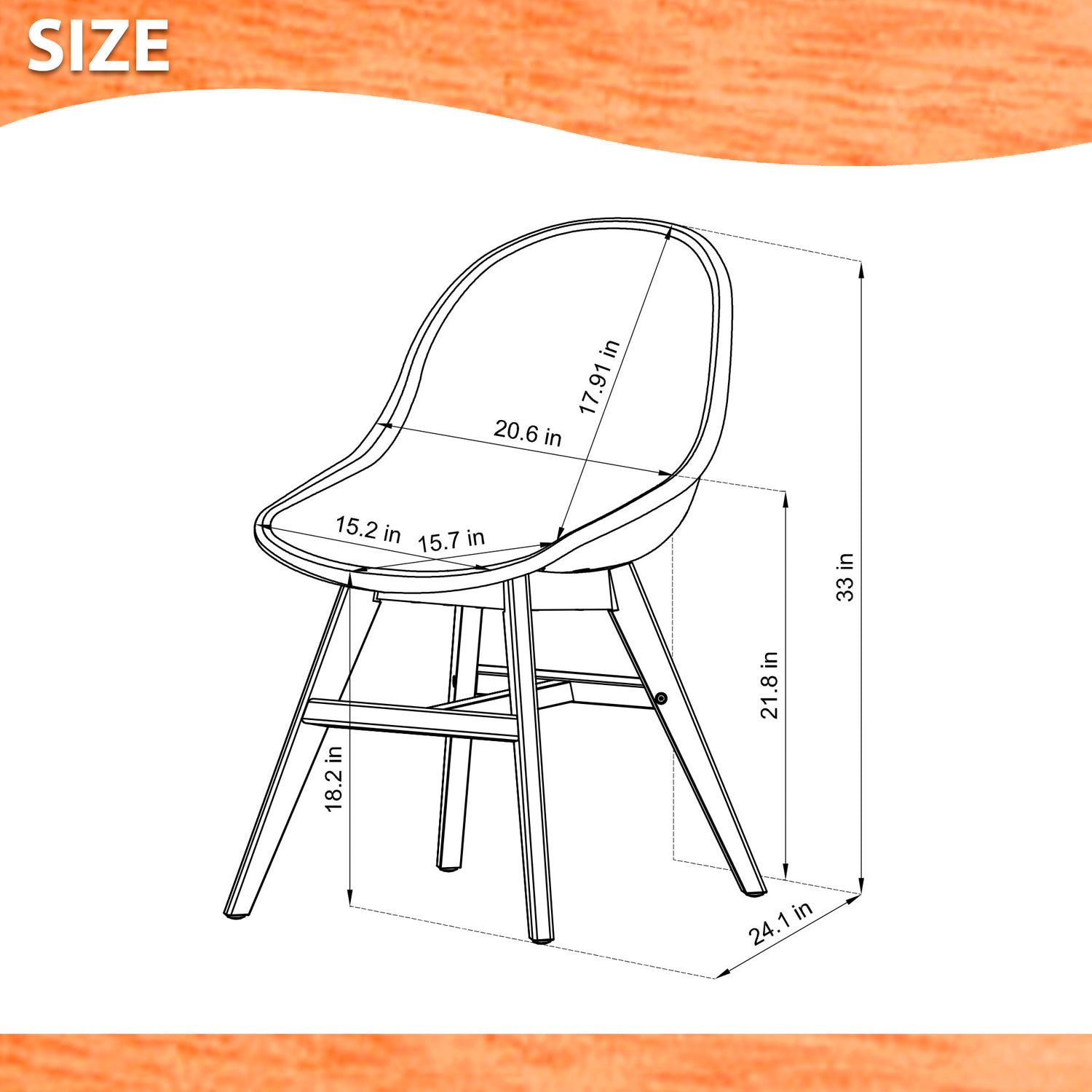 SIZE

17.91 in

20.6 in

15.2 in

15.7 in

33 in

21.8 in

18.2 in

24.1 in